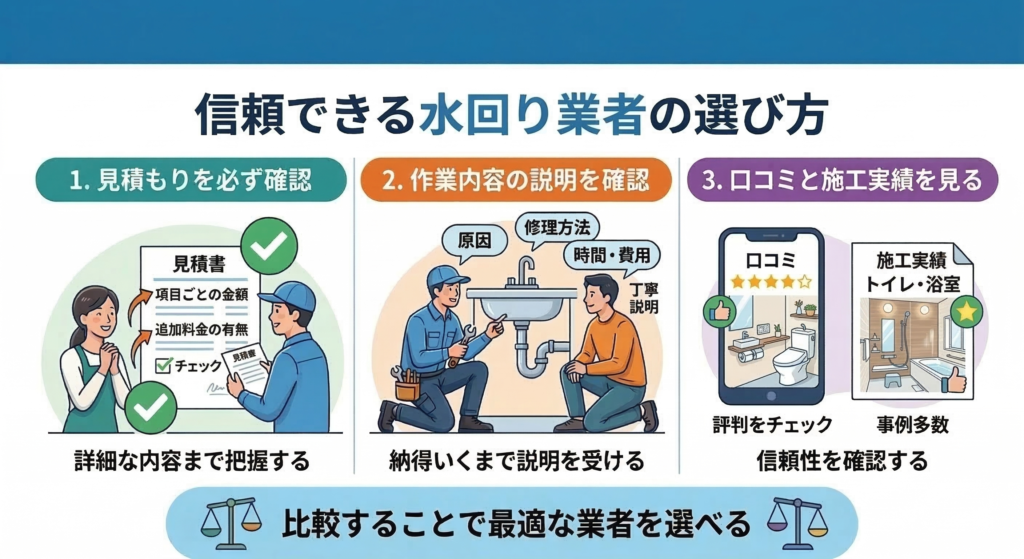 信頼できる水回り業者の選び方

1. 見積もりを必ず確認

見積書
項目ごとの金額
追加料金の有無
チェック
見積書

詳細な内容まで把握する

2. 作業内容の説明を確認

原因
修理方法
時間・費用
丁寧説明

納得いくまで説明を受ける

3. 口コミと施工実績を見る

口コミ
施工実績 トイレ・浴室

評判をチェック
事例多数

信頼性を確認する

比較することで最適な業者を選べる